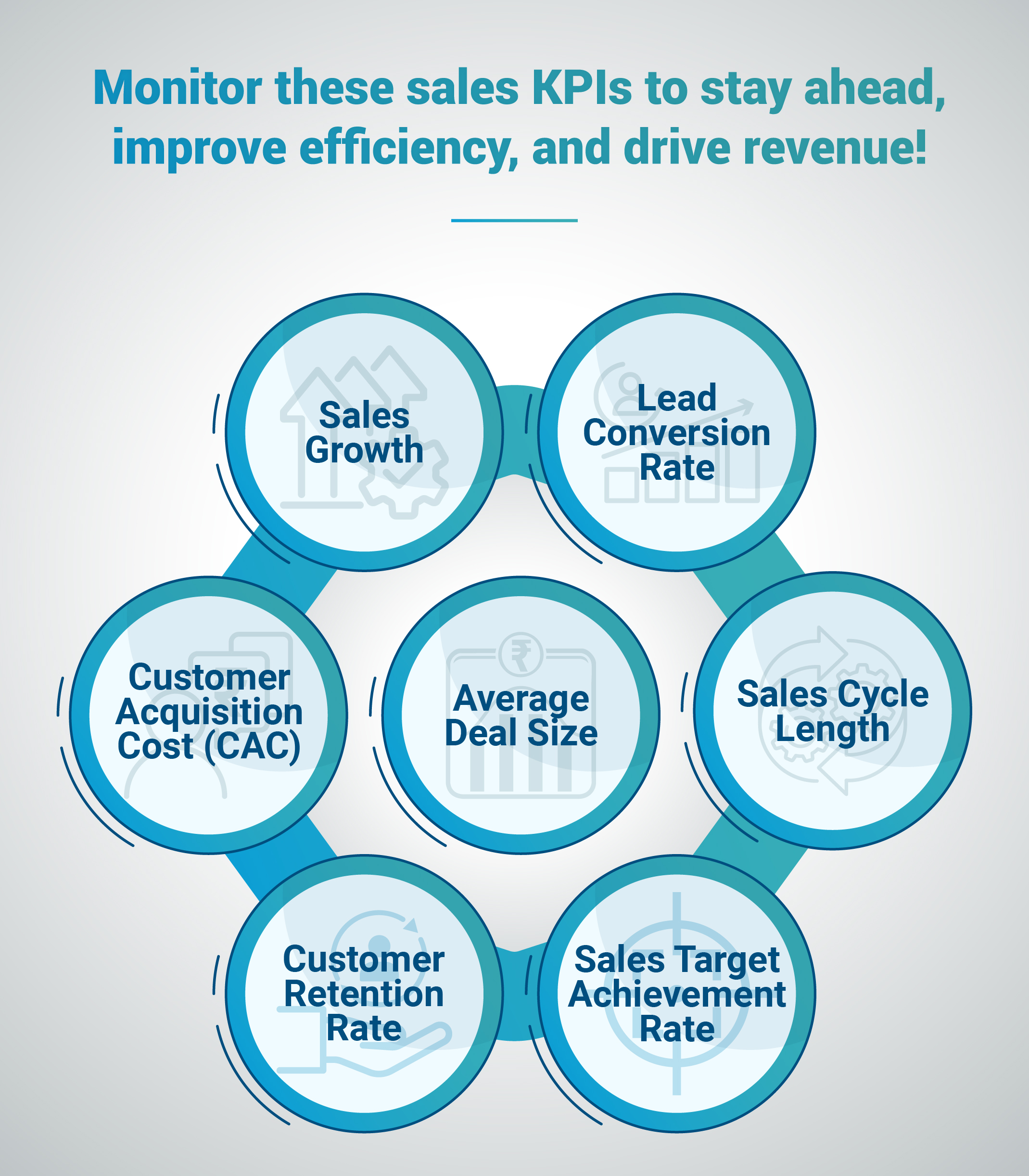 Monitor these sales KPIs to stay ahead, improve efficiency, and drive revenue!

Sales Growth

Lead Conversion Rate

Customer Acquisition Cost (CAC)

Average Deal Size

Sales Cycle Length

Customer Retention Rate

Sales Target Achievement Rate