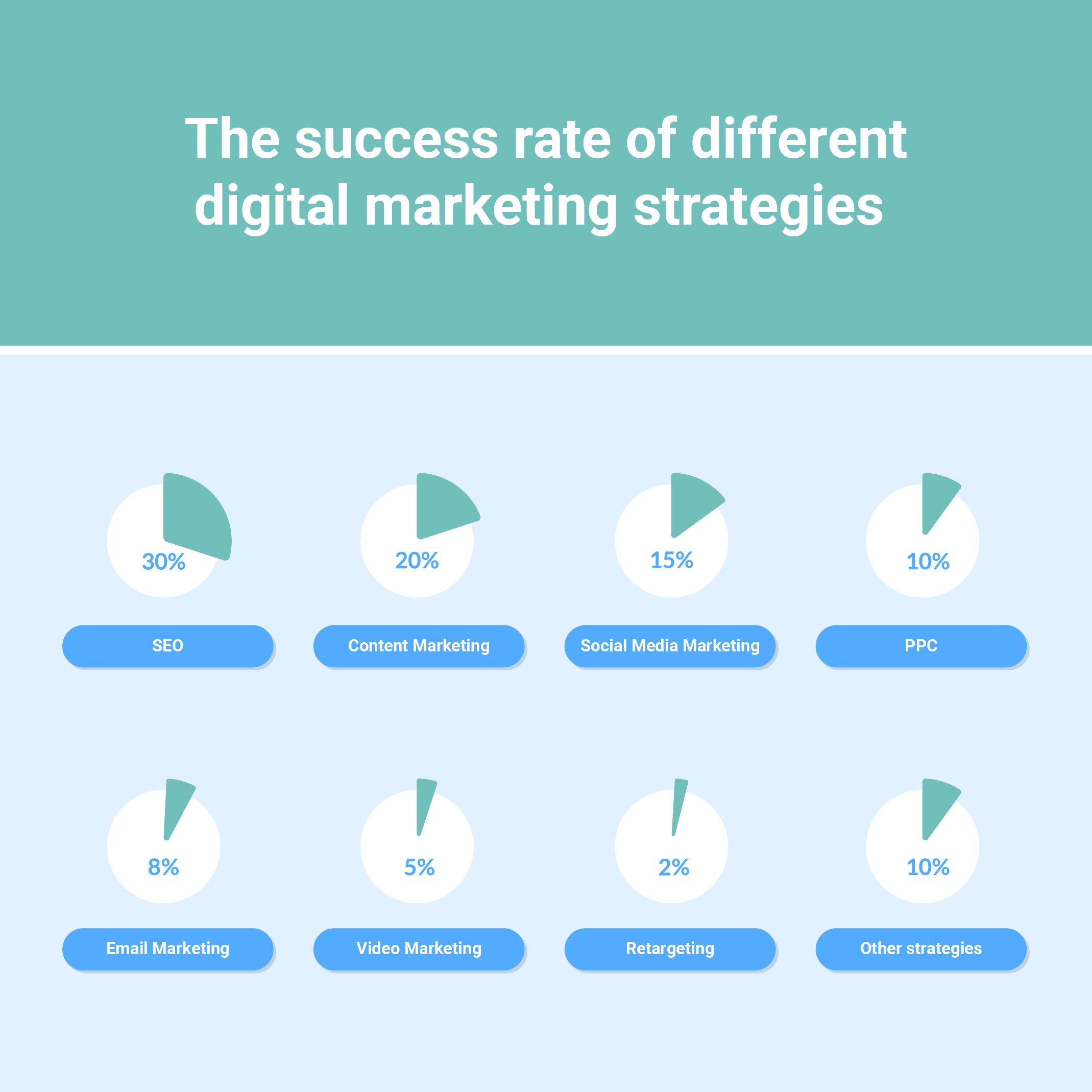 The success rate of different digital marketing strategies

30%
SEO

20%
Content Marketing

15%
Social Media Marketing

10%
PPC

8%
Email Marketing

5%
Video Marketing

2%
Retargeting

10%
Other strategies