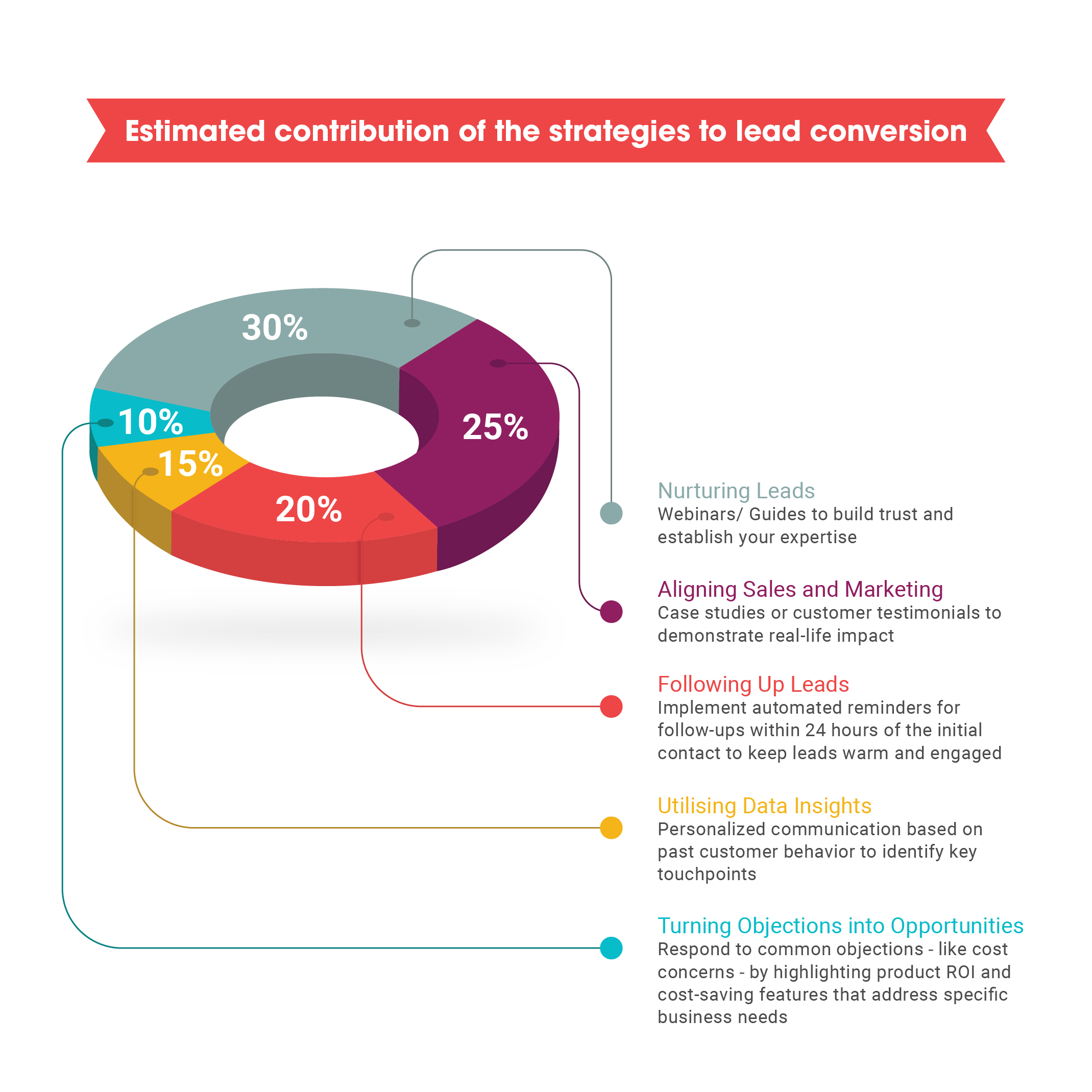 Estimated contribution of the strategies to lead conversion

30%

25%

10%

15%

20%

Nurturing Leads
Webinars/ Guides to build trust and establish your expertise

Aligning Sales and Marketing
Case studies or customer testimonials to demonstrate real-life impact

Following Up Leads
Implement automated reminders for follow-ups within 24 hours of the initial contact to keep leads warm and engaged

Utilising Data Insights
Personalized communication based on past customer behavior to identify key touchpoints

Turning Objections into Opportunities
Respond to common objections - like cost concerns - by highlighting product ROI and cost-saving features that address specific business needs