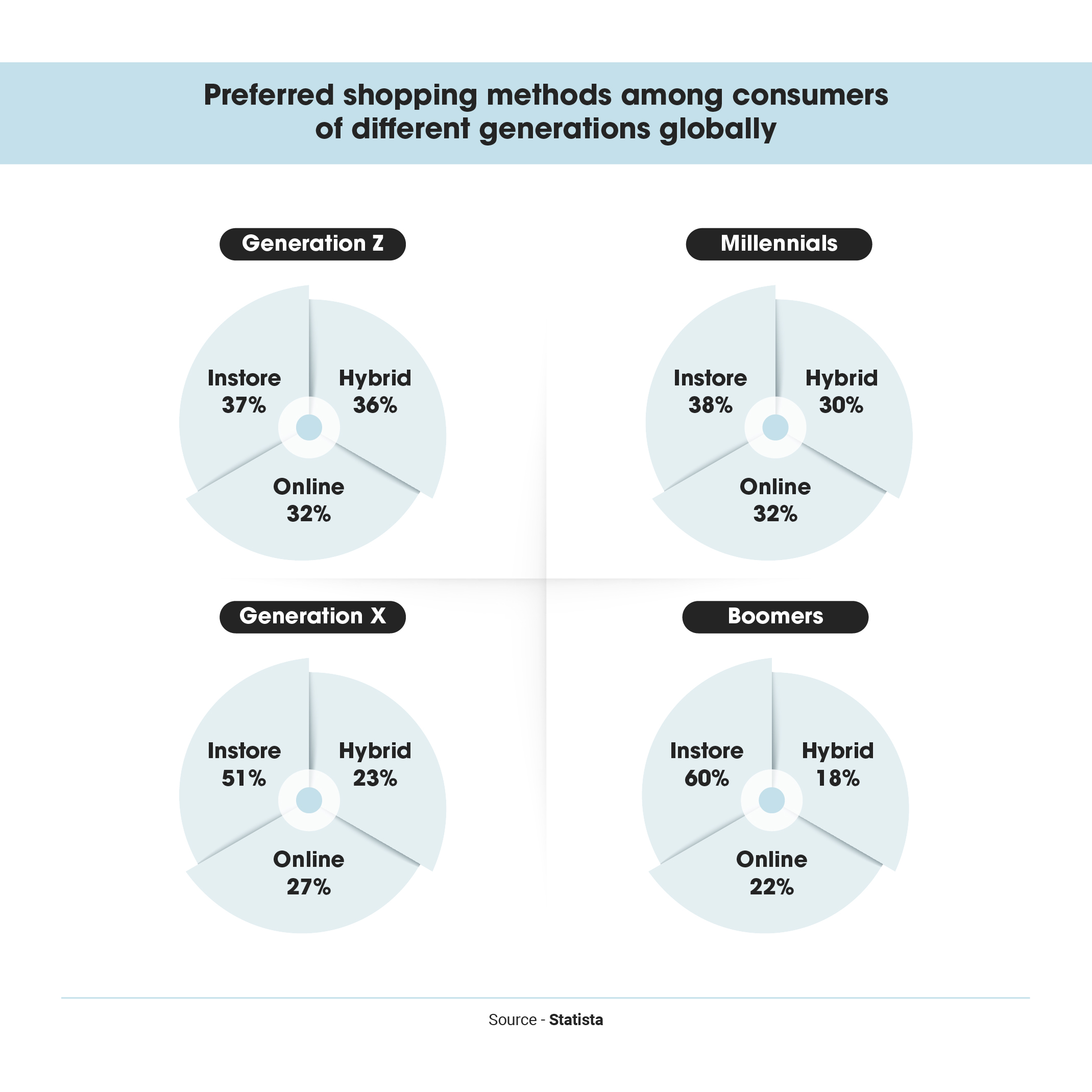 Preferred shopping methods among consumers of different generations globally

Generation Z

Instore
37%

Hybrid
36%

Online
32%

Millennials

Instore
38%

Hybrid
30%

Online
32%

Generation X

Instore
51%

Hybrid
23%

Online
27%

Boomers

Instore
60%

Hybrid
18%

Online
22%

Source - Statista