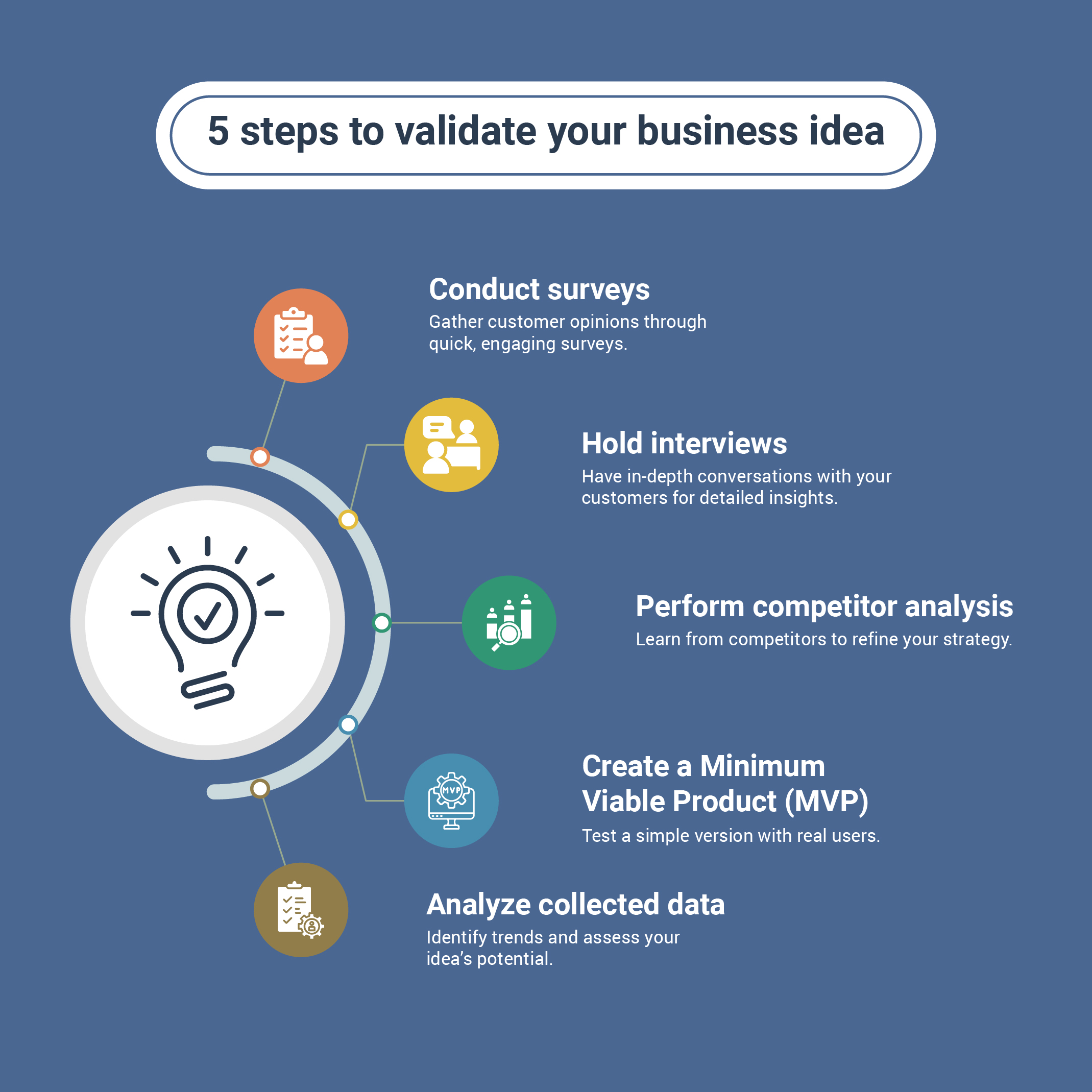 5 steps to validate your business idea

Conduct surveys
Gather customer opinions through quick, engaging surveys.

Hold interviews
Have in-depth conversations with your customers for detailed insights.

Perform competitor analysis
Learn from competitors to refine your strategy.

MVP

Create a Minimum Viable Product (MVP)
Test a simple version with real users.

Analyze collected data
Identify trends and assess your idea's potential.