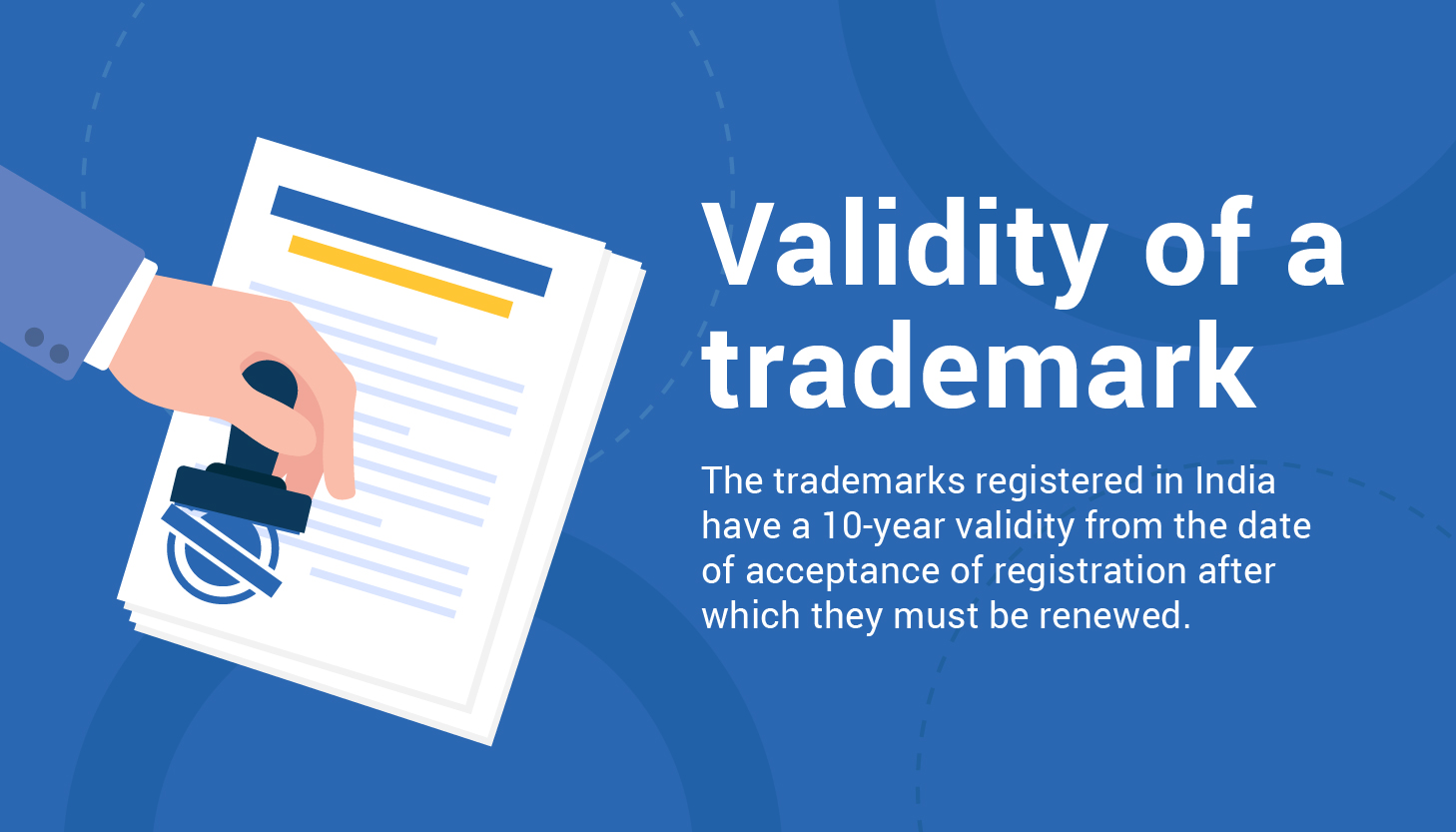 Validity of a trademark

The trademarks registered in India have a 10-year validity from the date of acceptance of registration after which they must be renewed.